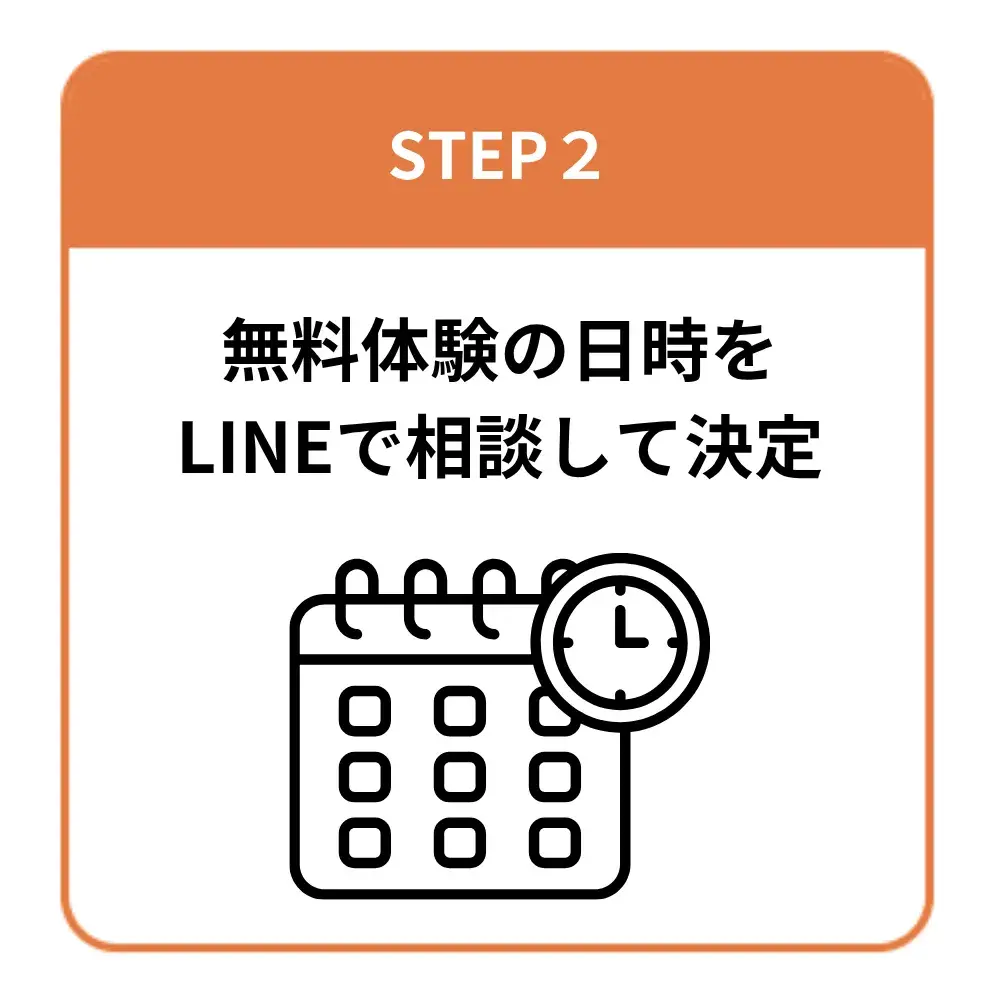 STEP 2

無料体験の日時を
LINEで相談して決定